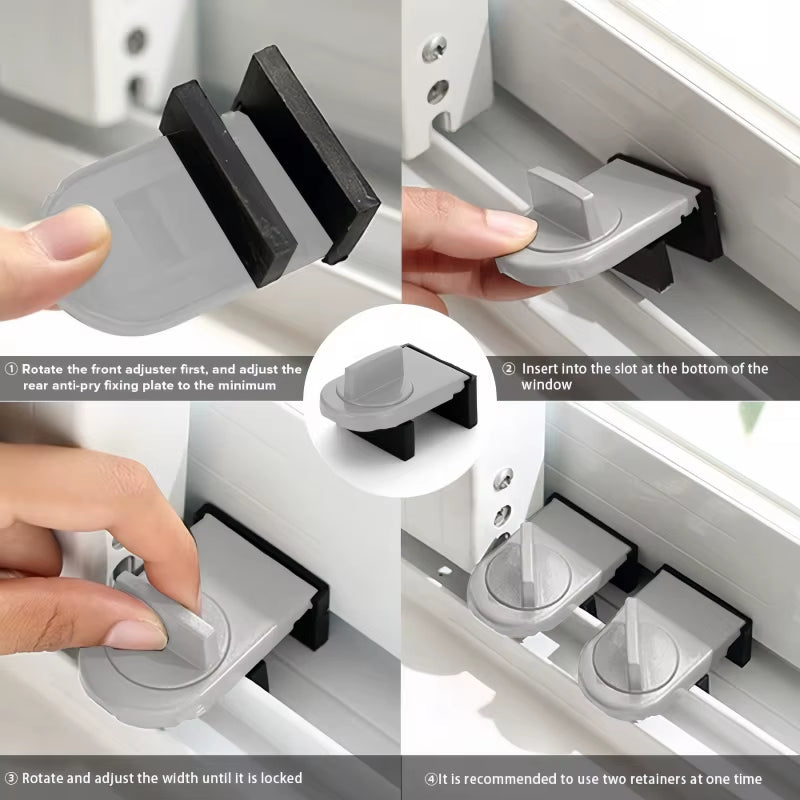 ① Rotate the front adjuster first, and adjust the rear anti-pry fixing plate to the minimum

② Insert into the slot at the bottom of the window

③ Rotate and adjust the width until it is locked

④It is recommended to use two retainers at one time