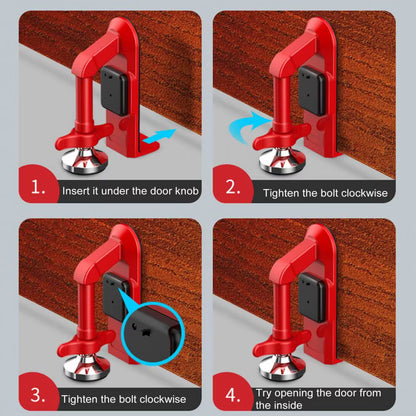 1. Insert it under the door knob

2. Tighten the bolt clockwise

3. Tighten the bolt clockwise

4. Try opening the door from the inside